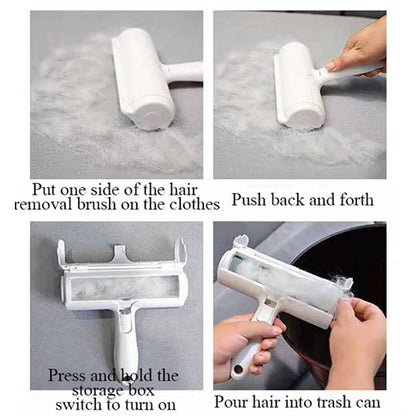 Put one side of the hair removal brush on the clothes

Push back and forth

Press and hold the storage box switch to turn on

Pour hair into trash can